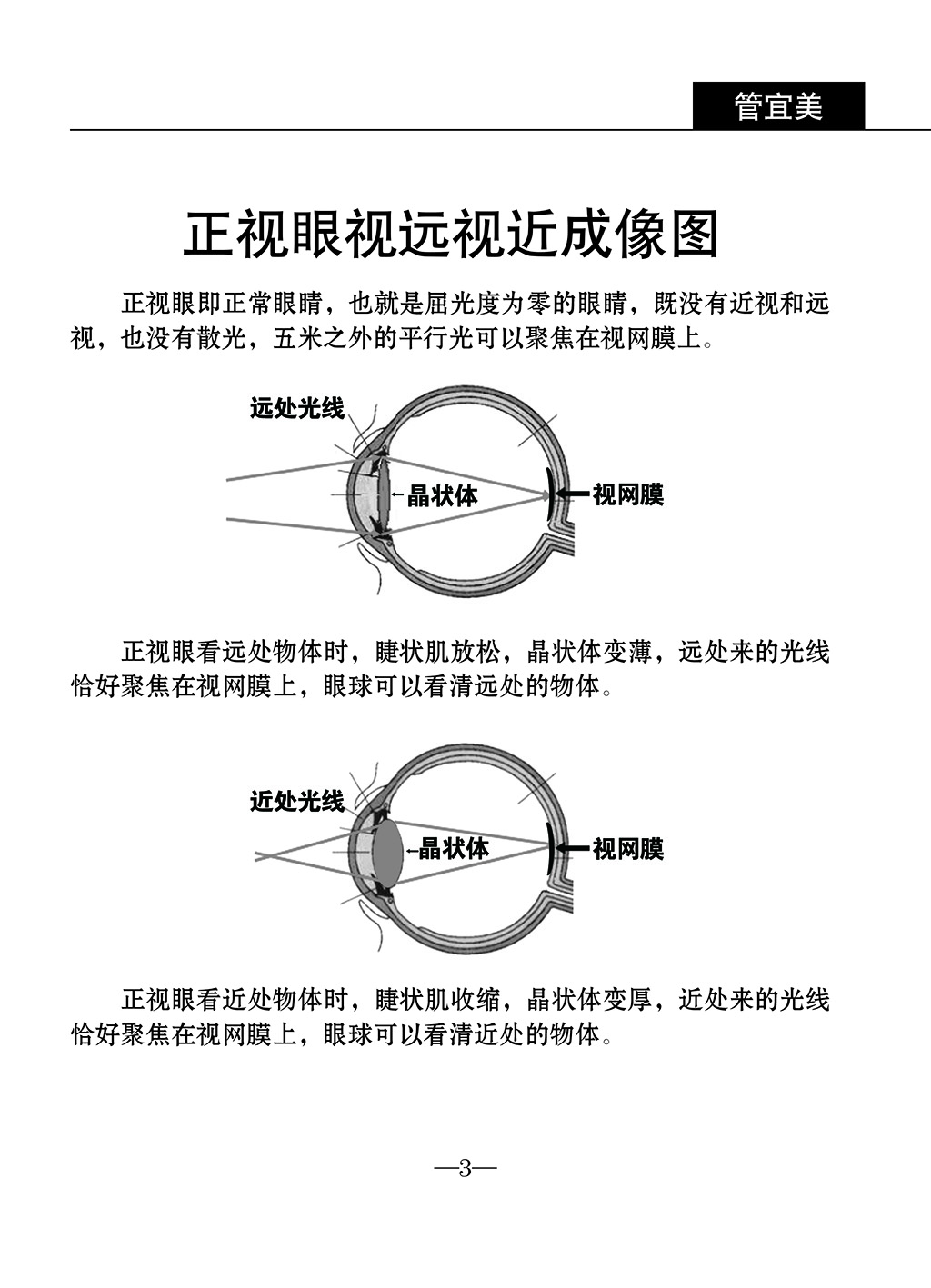 管宜美

正视眼视远视近成像图

正视眼即正常眼睛，也就是屈光度为零的眼睛，既没有近视和远视，也没有散光，五米之外的平行光可以聚焦在视网膜上。

远处光线
晶状体
视网膜

正视眼看远处物体时，睫状肌放松，晶状体变薄，远处来的光线恰好聚焦在视网膜上，眼球可以看清远处的物体。

近处光线
晶状体
视网膜

正视眼看近处物体时，睫状肌收缩，晶状体变厚，近处来的光线恰好聚焦在视网膜上，眼球可以看清近处的物体。

—3—